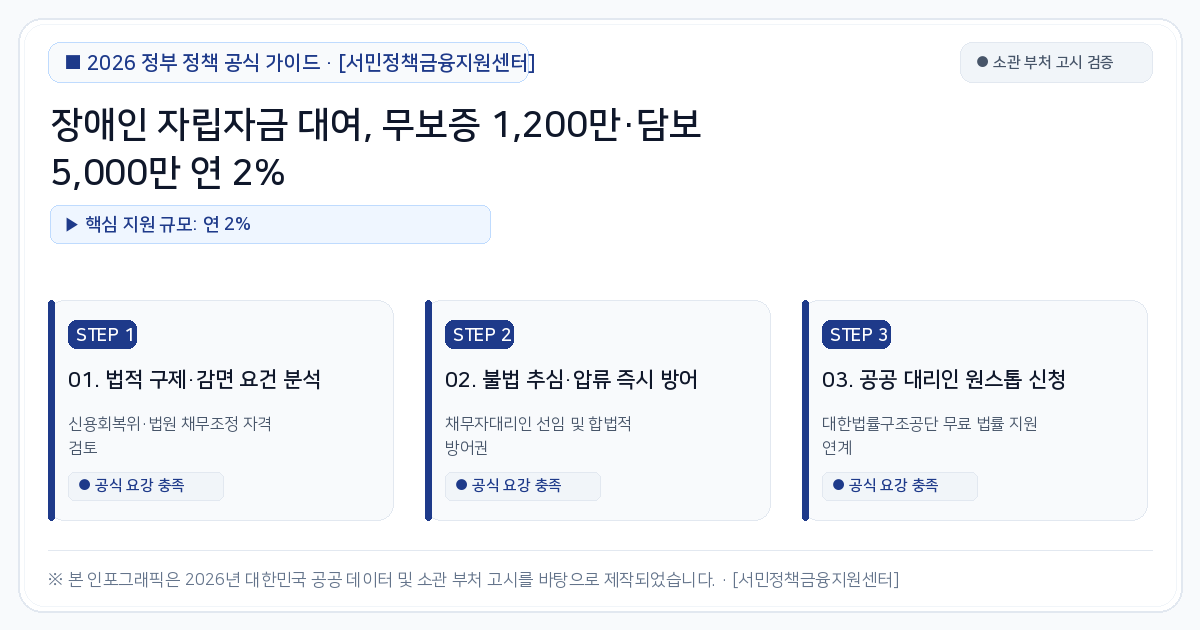 ■ 2026 정부 정책 공식 가이드 · [서민정책금융지원센터]

● 소관 부처 고시 검증

장애인 자립자금 대여, 무보증 1,200만·담보 5,000만 연 2%

▶ 핵심 지원 규모: 연 2%

STEP 1

01. 법적 구제·감면 요건 분석

신용회복위·법원 채무조정 자격 검토

● 공식 요강 충족

STEP 2

02. 불법 추심·압류 즉시 방어

채무자대리인 선임 및 합법적 방어권

● 공식 요강 충족

STEP 3

03. 공공 대리인 원스톱 신청

대한법률구조공단 무료 법률 지원 연계

● 공식 요강 충족

※ 본 인포그래픽은 2026년 대한민국 공공 데이터 및 소관 부처 고시를 바탕으로 제작되었습니다. · [서민정책금융지원센터]